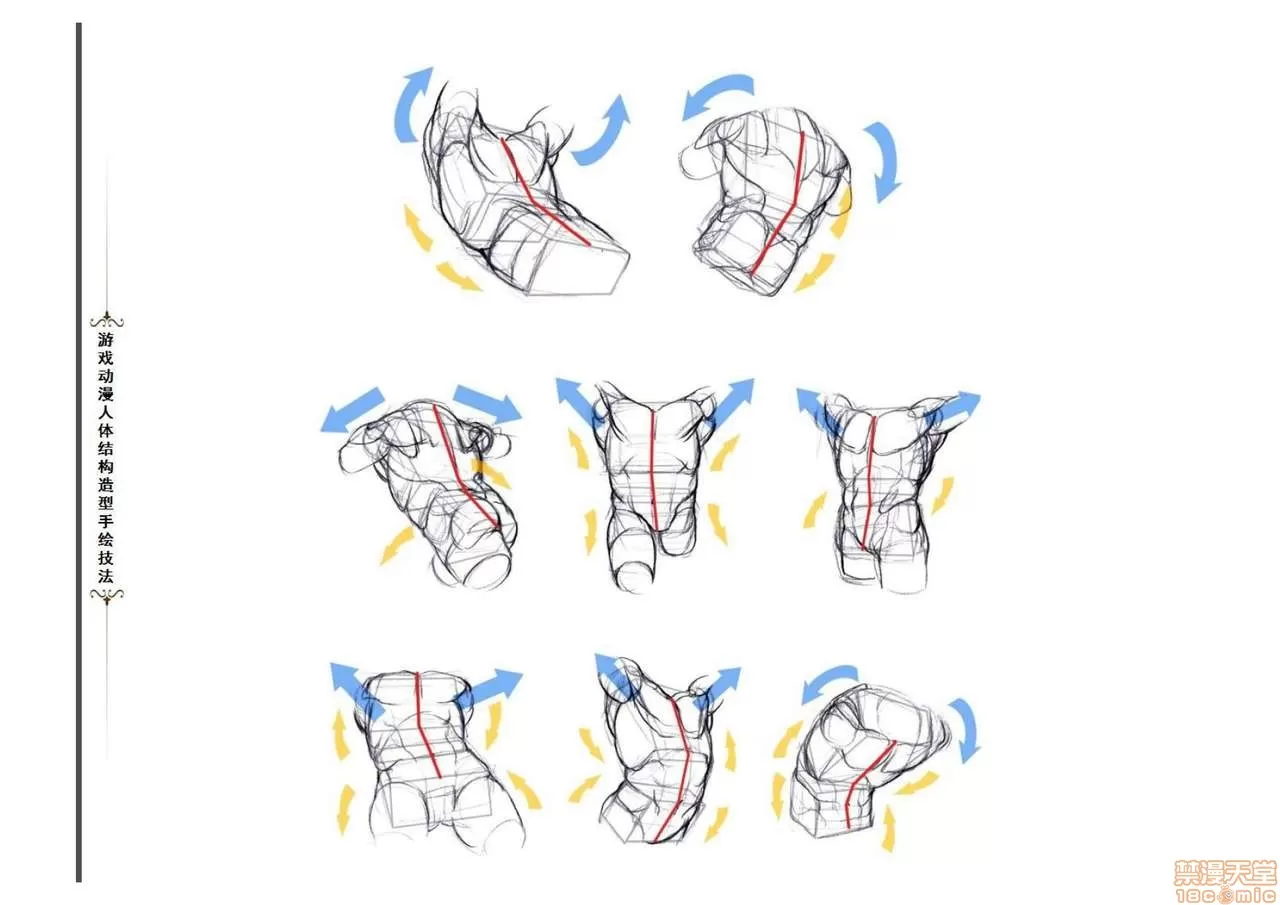 游戏动漫人体结构造型手绘技法

禁漫天堂
18comic