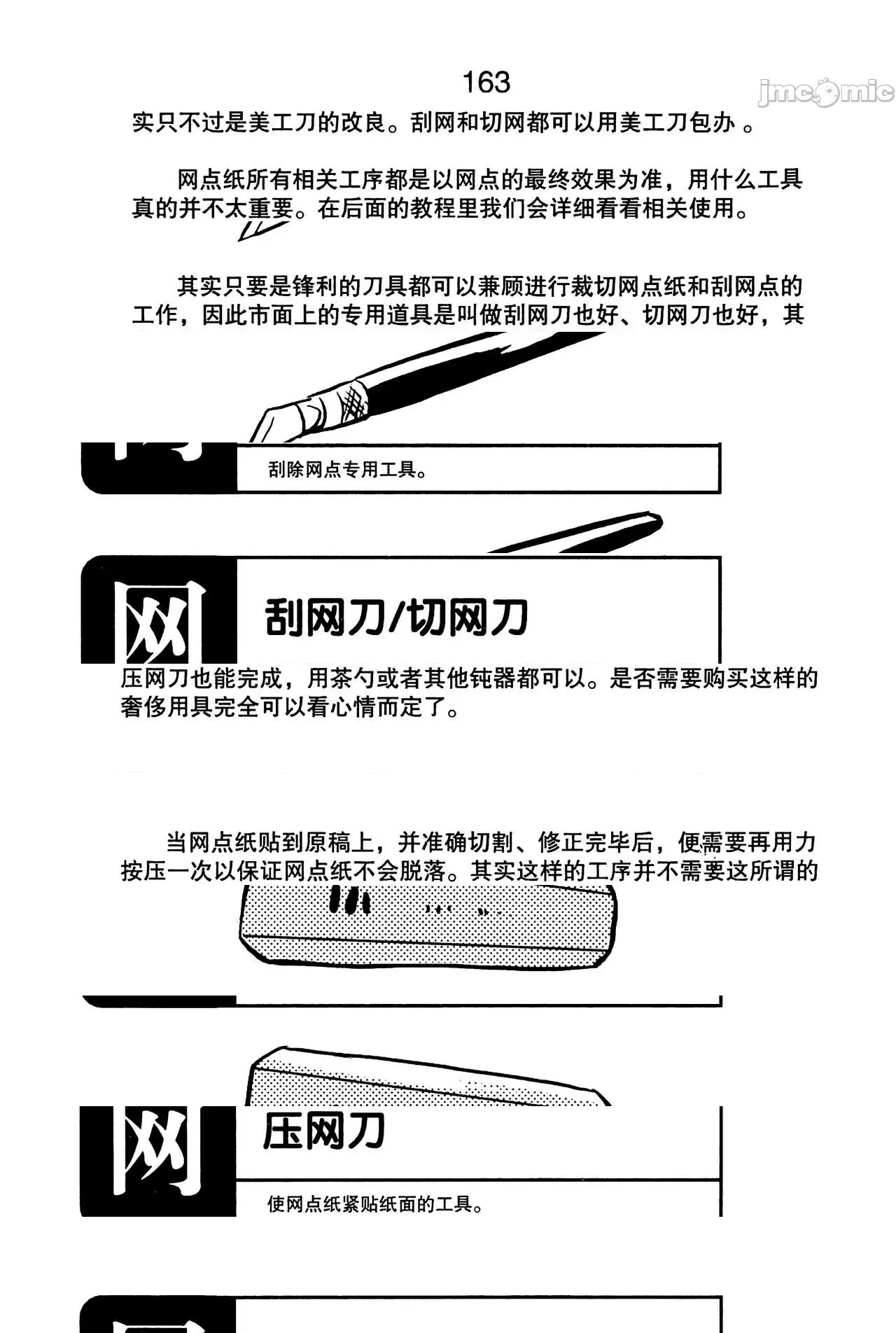 163

jmcomic

实只不过是美工刀的改良。刮网和切网都可以用美工刀包办 。

网点纸所有相关工序都是以网点的最终效果为准，用什么工具真的并不太重要。在后面的教程里我们会详细看看相关使用。

其实只要是锋利的刀具都可以兼顾进行裁切网点纸和刮网点的工作，因此市面上的专用道具是叫做刮网刀也好、切网刀也好，其

刮除网点专用工具。

网

刮网刀/切网刀

压网刀也能完成，用茶勺或者其他钝器都可以。是否需要购买这样的奢侈用具完全可以看心情而定了。

当网点纸贴到原稿上，并准确切割、修正完毕后，便需要再用力按压一次以保证网点纸不会脱落。其实这样的工序并不需要这所谓的

网

压网刀

使网点纸紧贴纸面的工具。