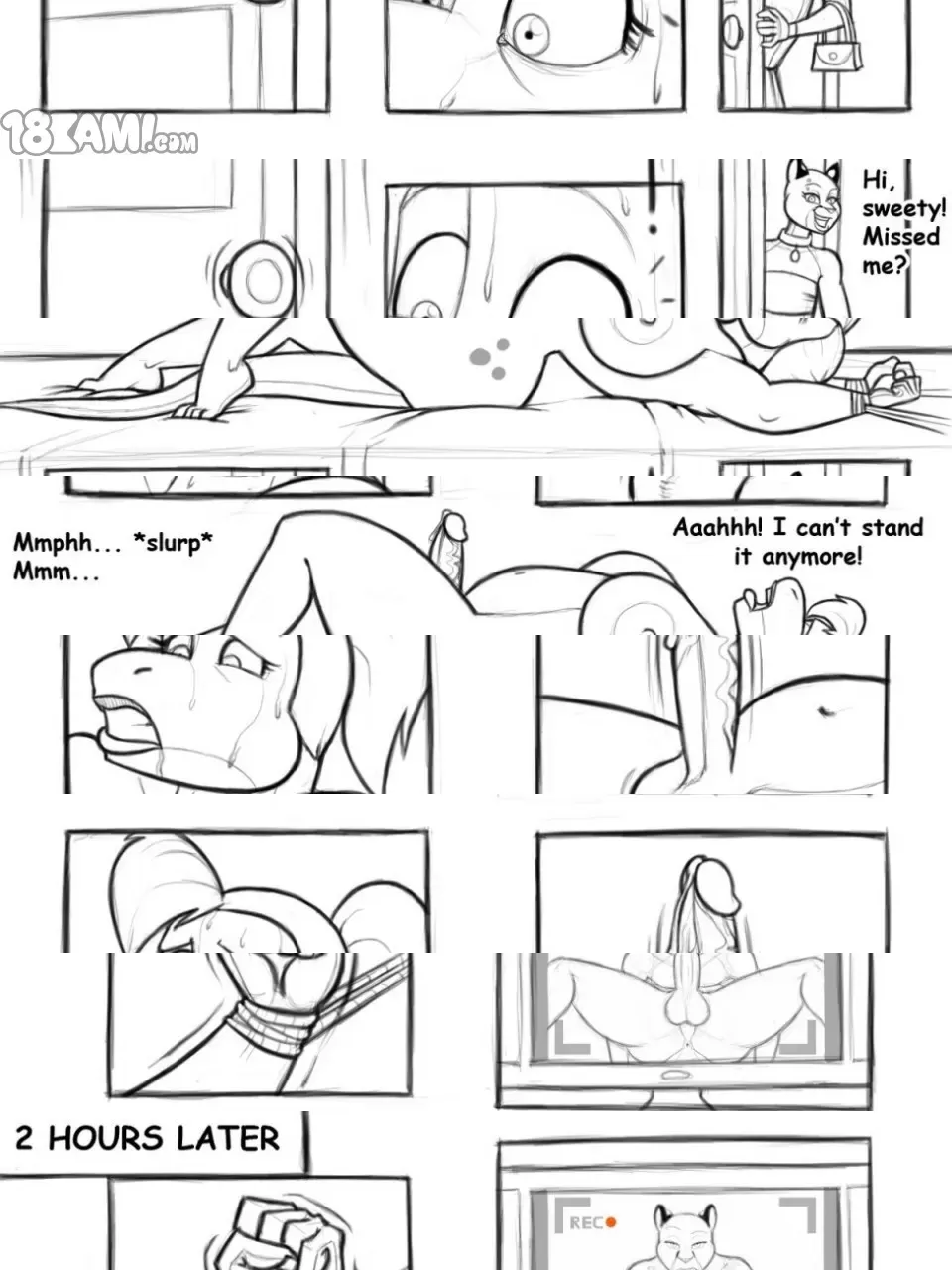 18KAMI.com

Hi, sweety! Missed me?

Mmphh... *slurp* Mmm...

Aaahhh! I can't stand it anymore!

2 HOURS LATER

REC